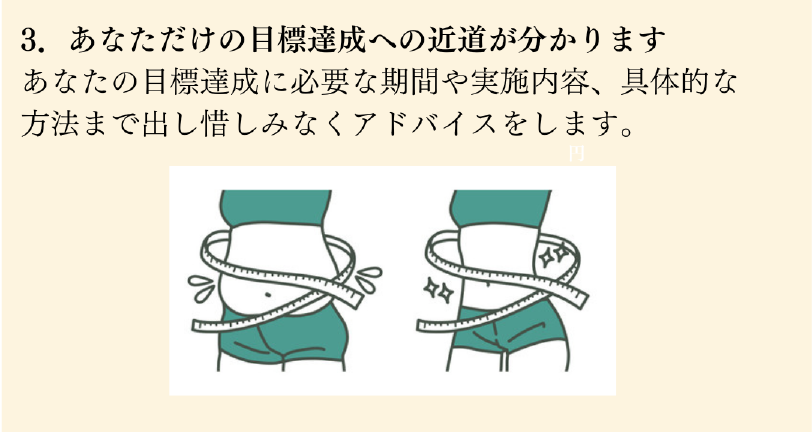 3. あなただけの目標達成への近道が分かります
あなたの目標達成に必要な期間や実施内容、具体的な方法まで出し惜しみなくアドバイスをします。

円